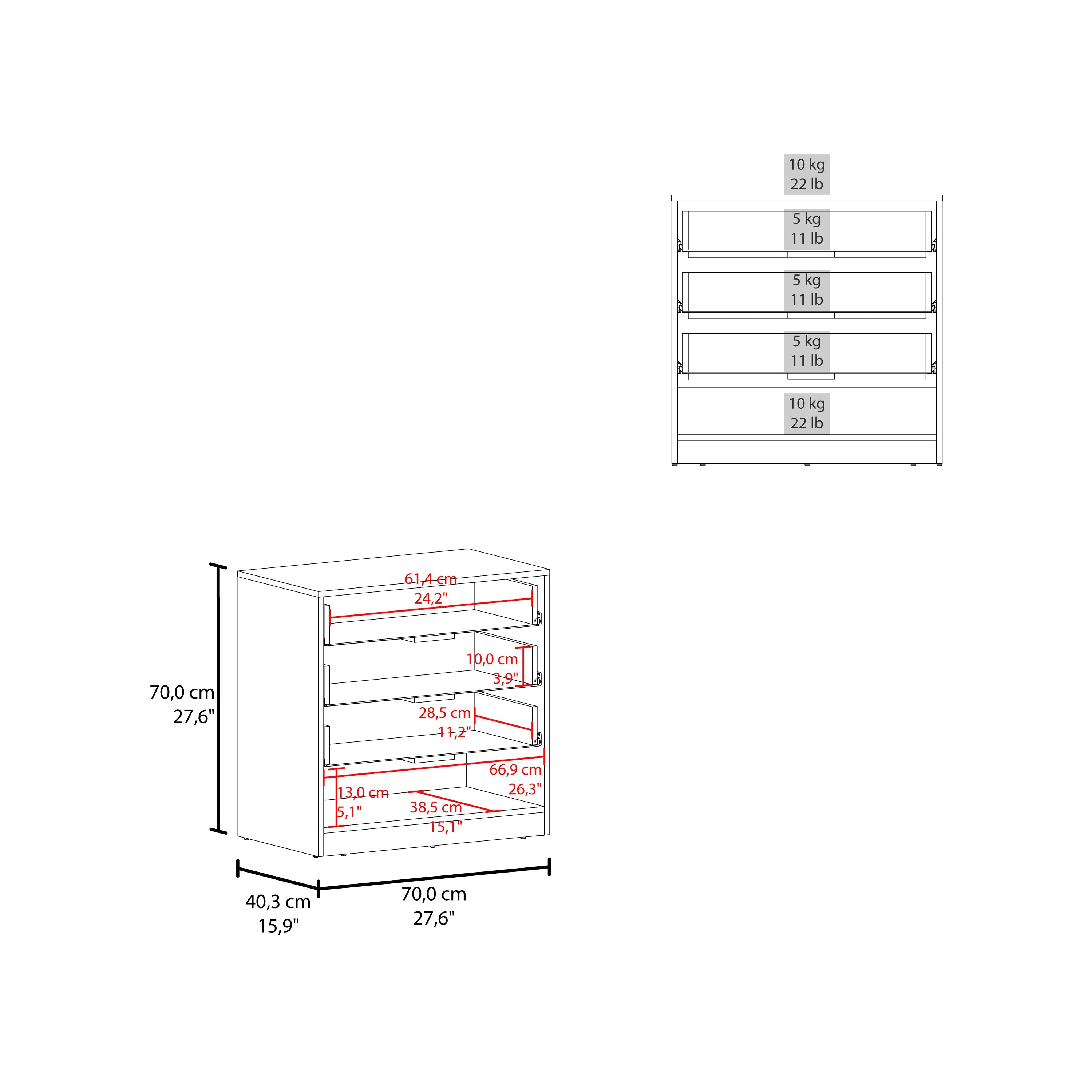 10 kg
22 lb

5 kg
11 lb

5 kg
11 lb

5 kg
11 lb

10 kg
22 lb

61,4 cm
24,2"

10,0 cm
3,9"

28,5 cm
11,2"

66,9 cm
26,3"

13,0 cm
5,1"

38,5 cm
15,1"

70,0 cm
27,6"

40,3 cm
15,9"

70,0 cm
27,6"