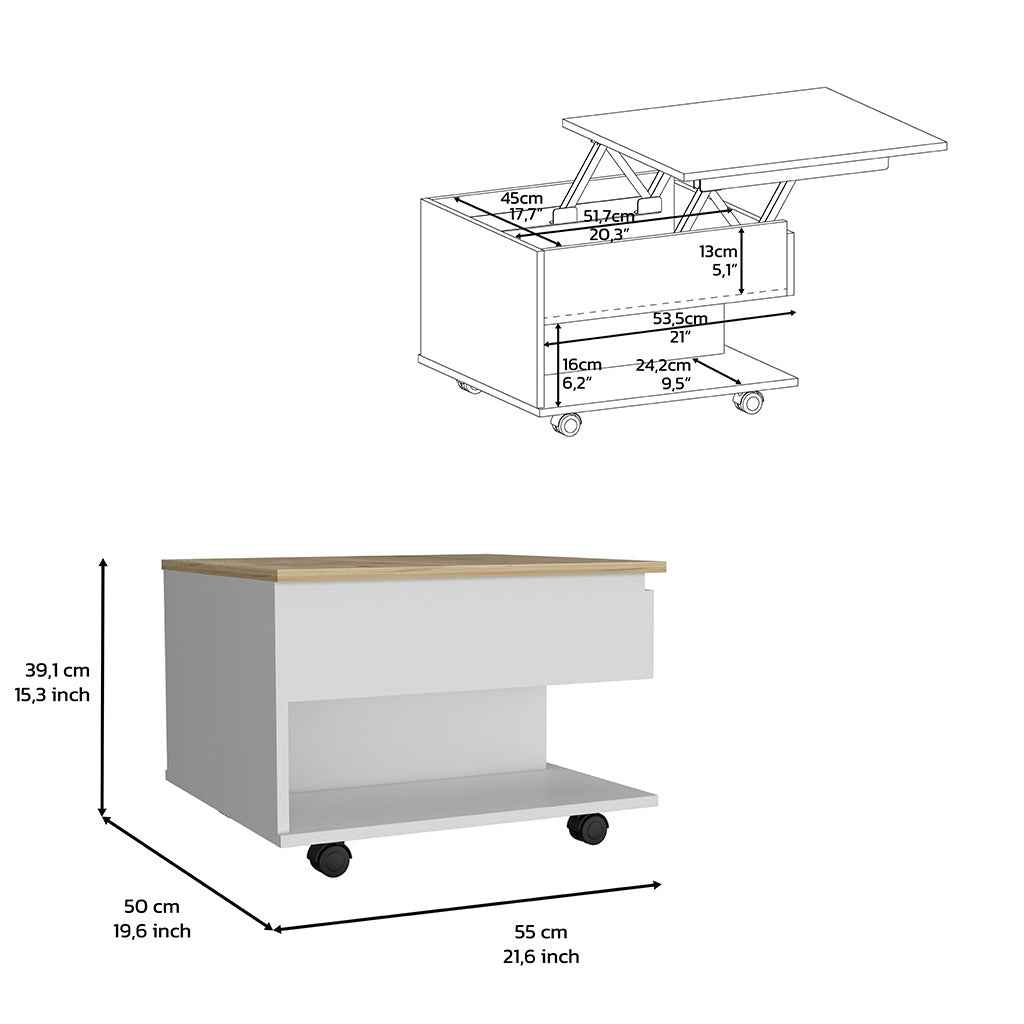 45cm
17,7"
51,7cm
20,3"
13cm
5,1"
53,5cm
21"
16cm
6,2"
24,2cm
9,5"

39,1 cm
15,3 inch

50 cm
19,6 inch

55 cm
21,6 inch