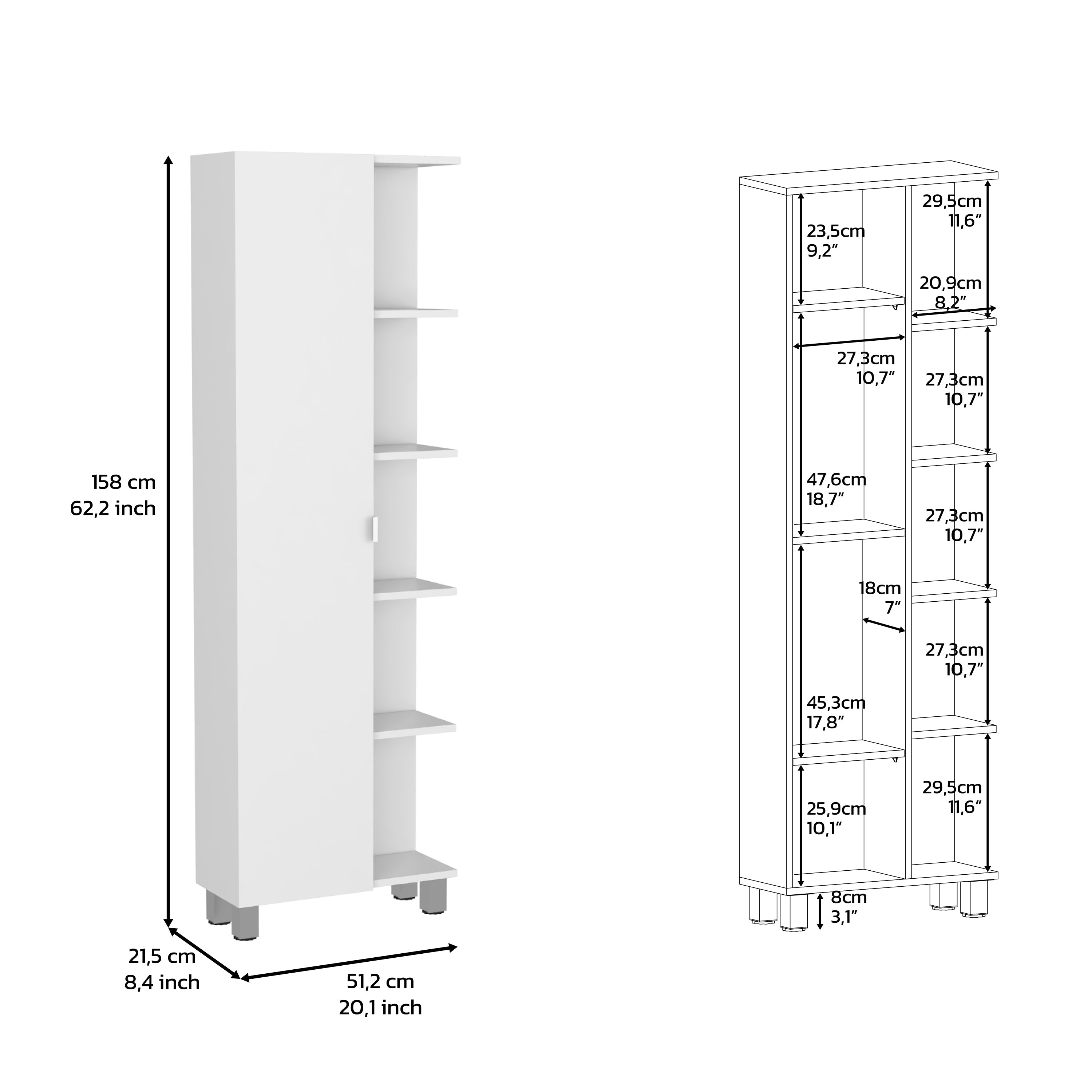 158 cm
62,2 inch

21,5 cm
8,4 inch

51,2 cm
20,1 inch

23,5cm
9,2”

29,5cm
11,6”

20,9cm
8,2”

27,3cm
10,7”

27,3cm
10,7”

47,6cm
18,7”

27,3cm
10,7”

18cm
7”

27,3cm
10,7”

45,3cm
17,8”

29,5cm
11,6”

25,9cm
10,1”

8cm
3,1”