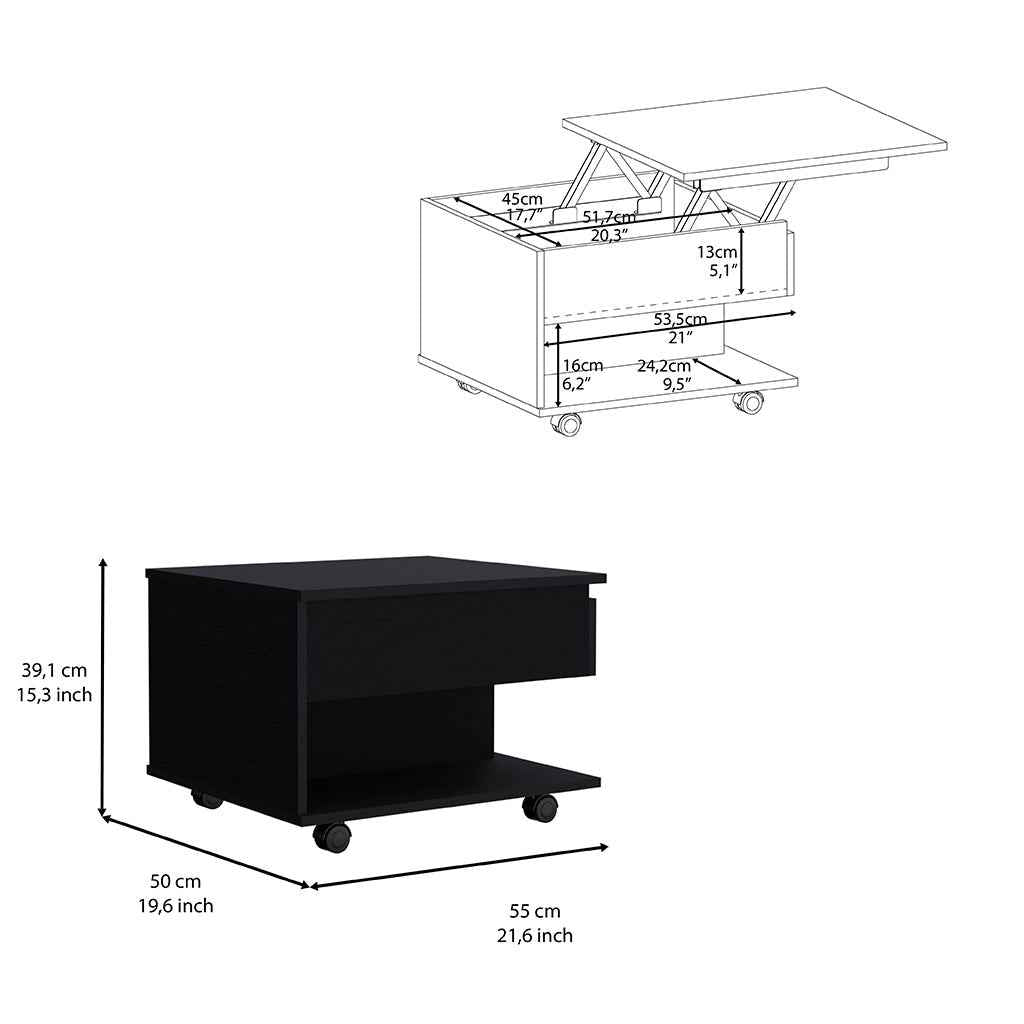 45cm
17,7"
51,7cm
20,3"
13cm
5,1"
53,5cm
21"
16cm
6,2"
24,2cm
9,5"

39,1 cm
15,3 inch

50 cm
19,6 inch

55 cm
21,6 inch