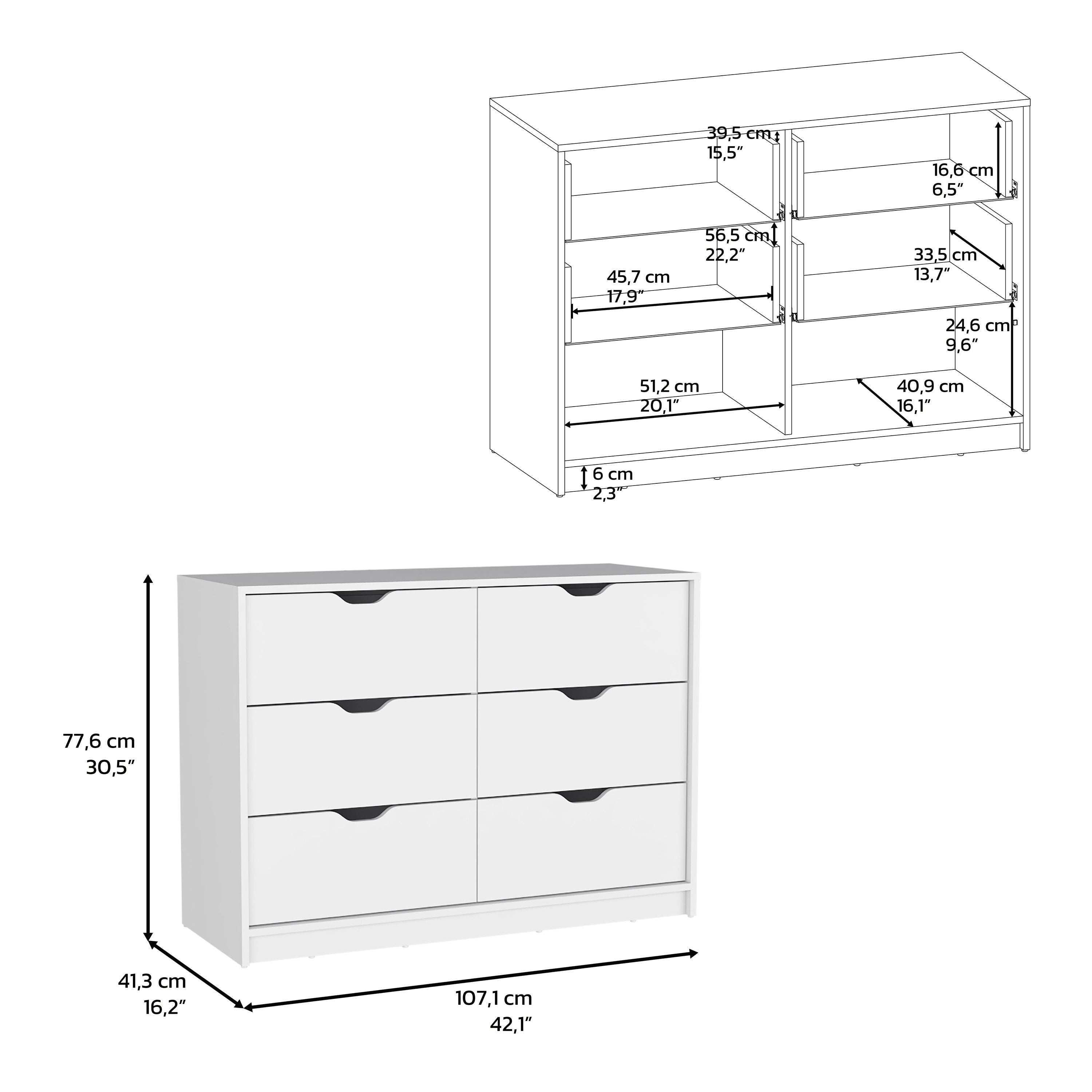 39,5 cm
15,5”

16,6 cm
6,5”

56,5 cm
22,2”

33,5 cm
13,7”

45,7 cm
17,9”

24,6 cm
9,6”

51,2 cm
20,1”

40,9 cm
16,1”

6 cm
2,3”

77,6 cm
30,5”

41,3 cm
16,2”

107,1 cm
42,1”