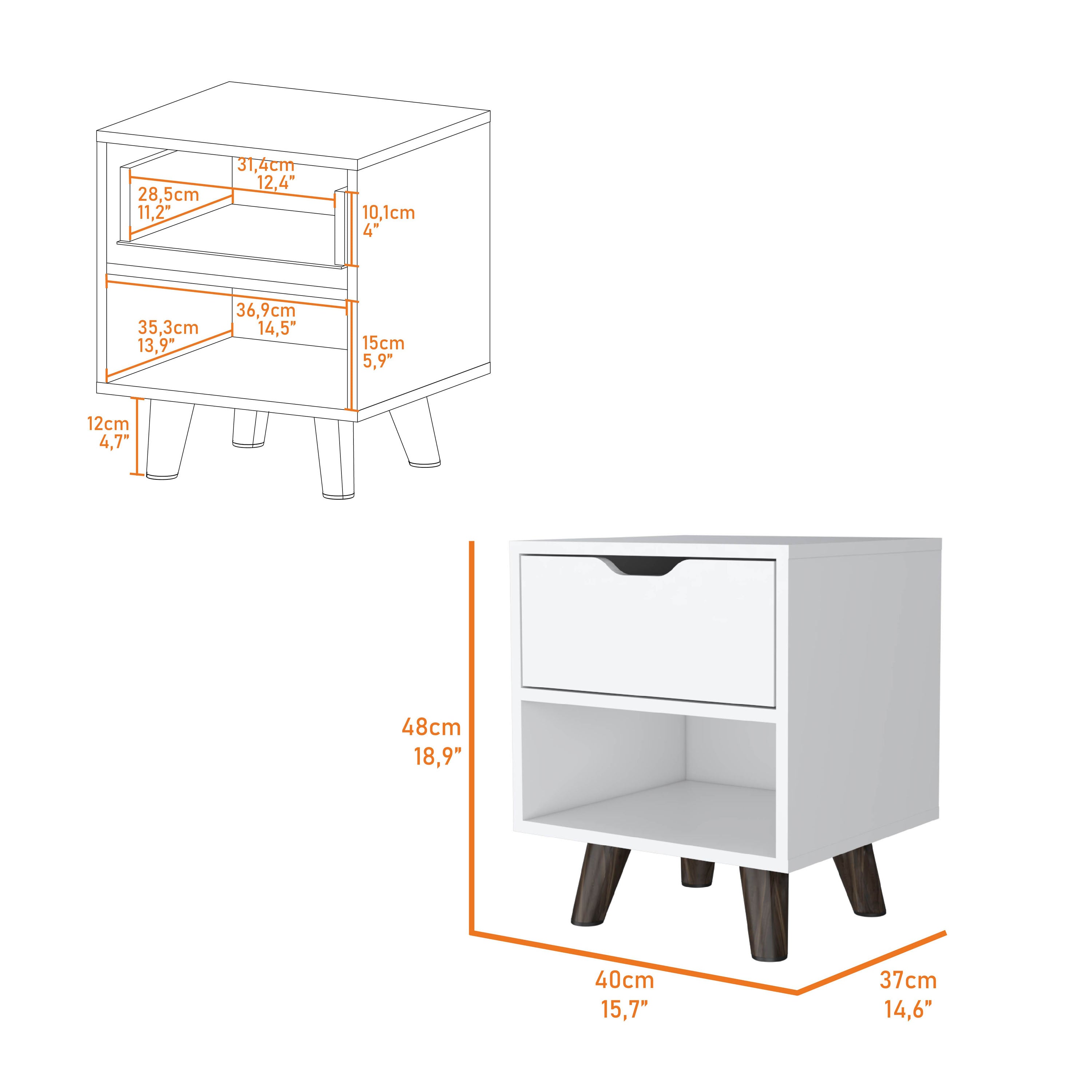 31,4cm
12,4”
28,5cm
11,2”
10,1cm
4”
36,9cm
14,5”
35,3cm
13,9”
15cm
5,9”
12cm
4,7”
48cm
18,9”
40cm
15,7”
37cm
14,6”