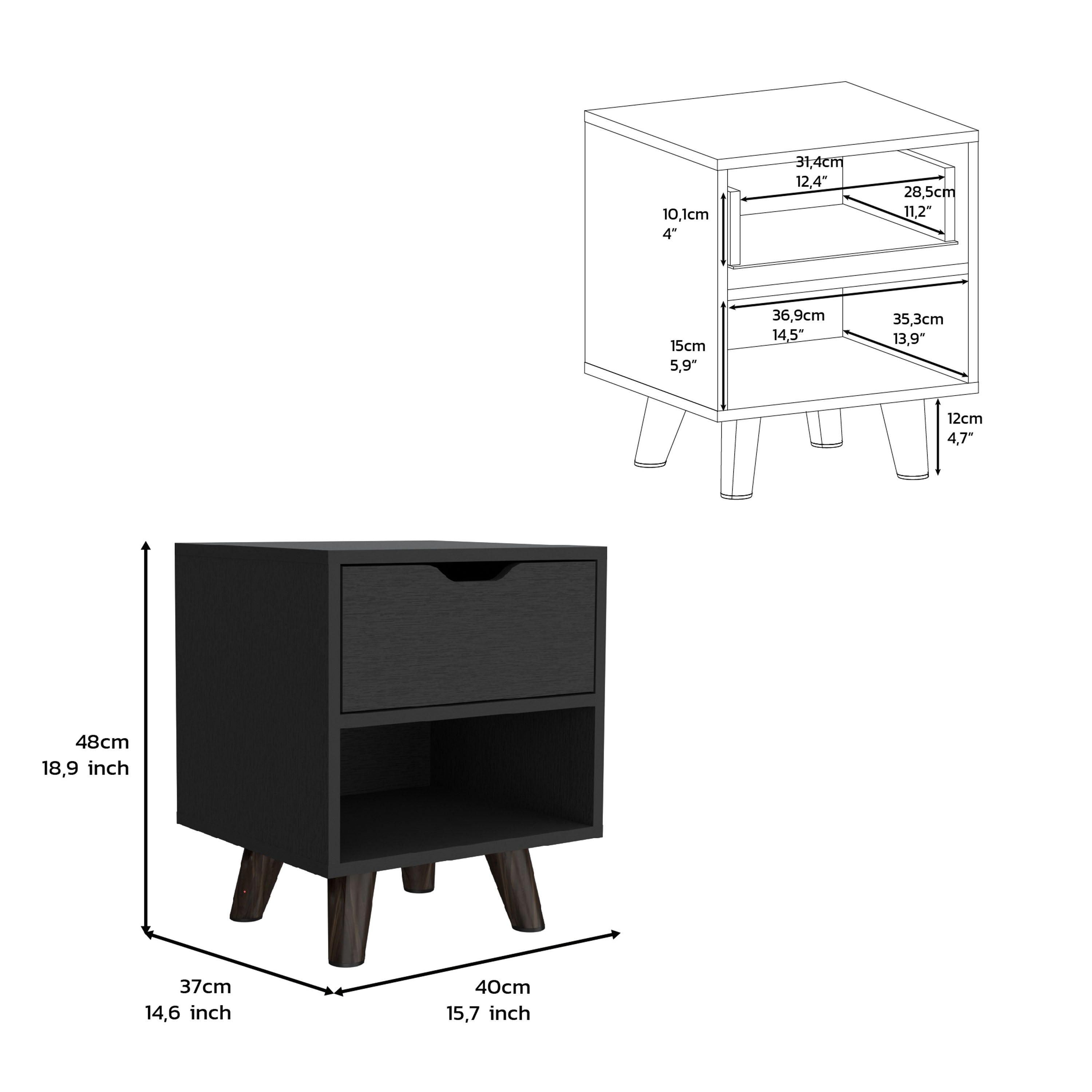 31,4cm
12,4”

28,5cm
11,2”

10,1cm
4”

36,9cm
14,5”

35,3cm
13,9”

15cm
5,9”

12cm
4,7”

48cm
18,9 inch

37cm
14,6 inch

40cm
15,7 inch