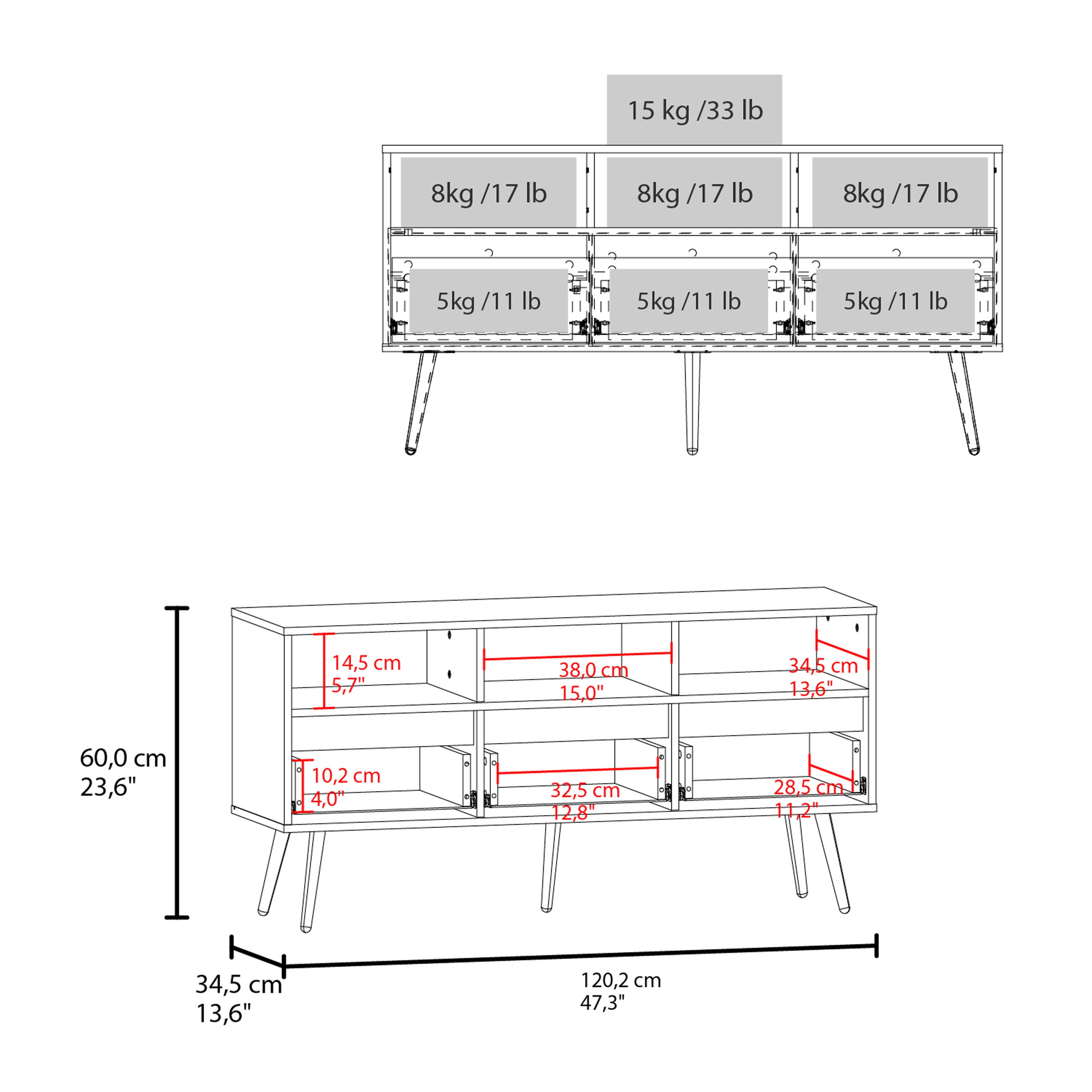 15 kg /33 lb

8kg /17 lb

8kg /17 lb

8kg /17 lb

5kg /11 lb

5kg /11 lb

5kg /11 lb

14,5 cm
5,7"

38,0 cm
15,0"

34,5 cm
13,6"

60,0 cm
23,6"

10,2 cm
4,0"

32,5 cm
12,8"

28,5 cm
11,2"

34,5 cm
13,6"

120,2 cm
47,3"