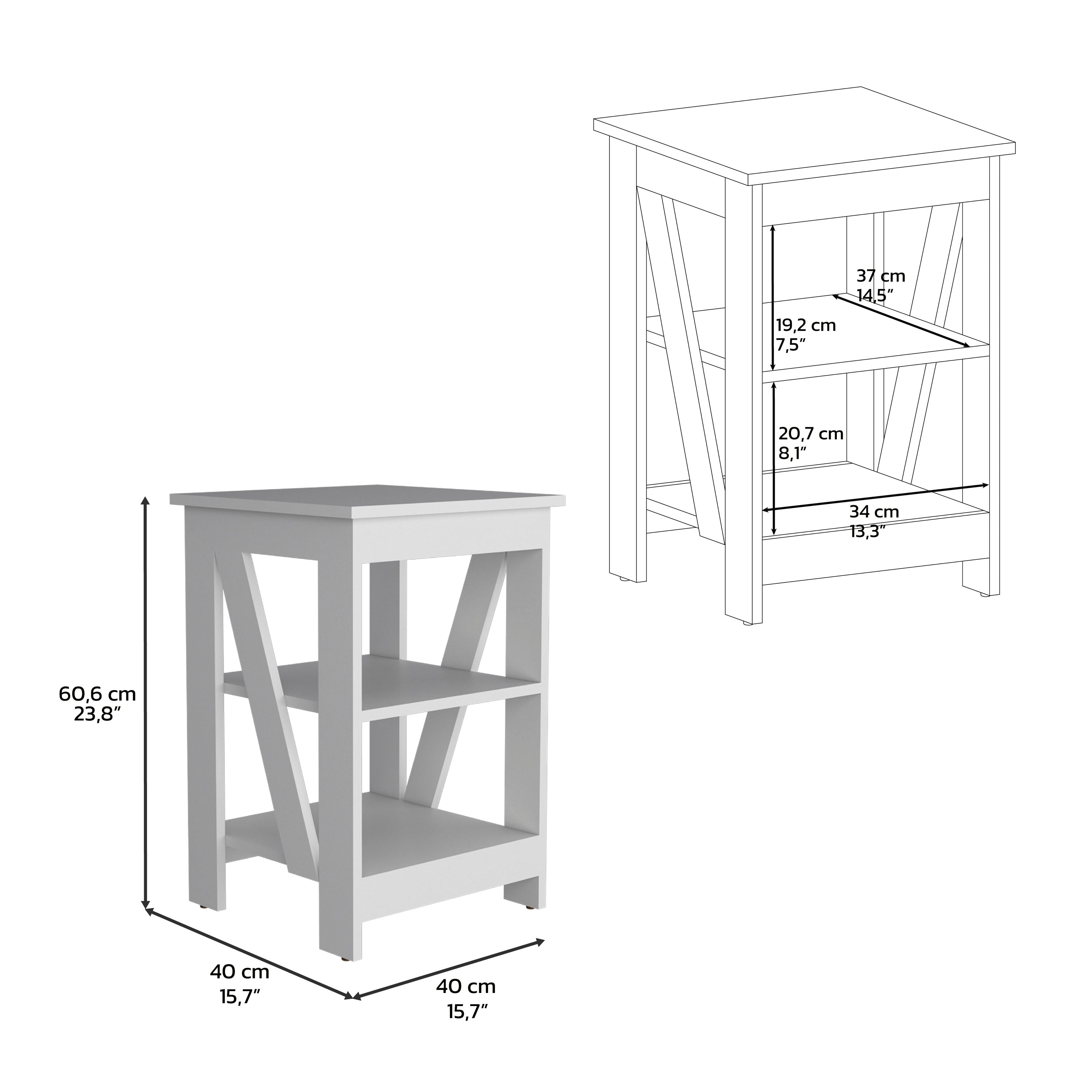 37 cm
14,5”

19,2 cm
7,5”

20,7 cm
8,1”

34 cm
13,3”

60,6 cm
23,8”

40 cm
15,7”

40 cm
15,7”