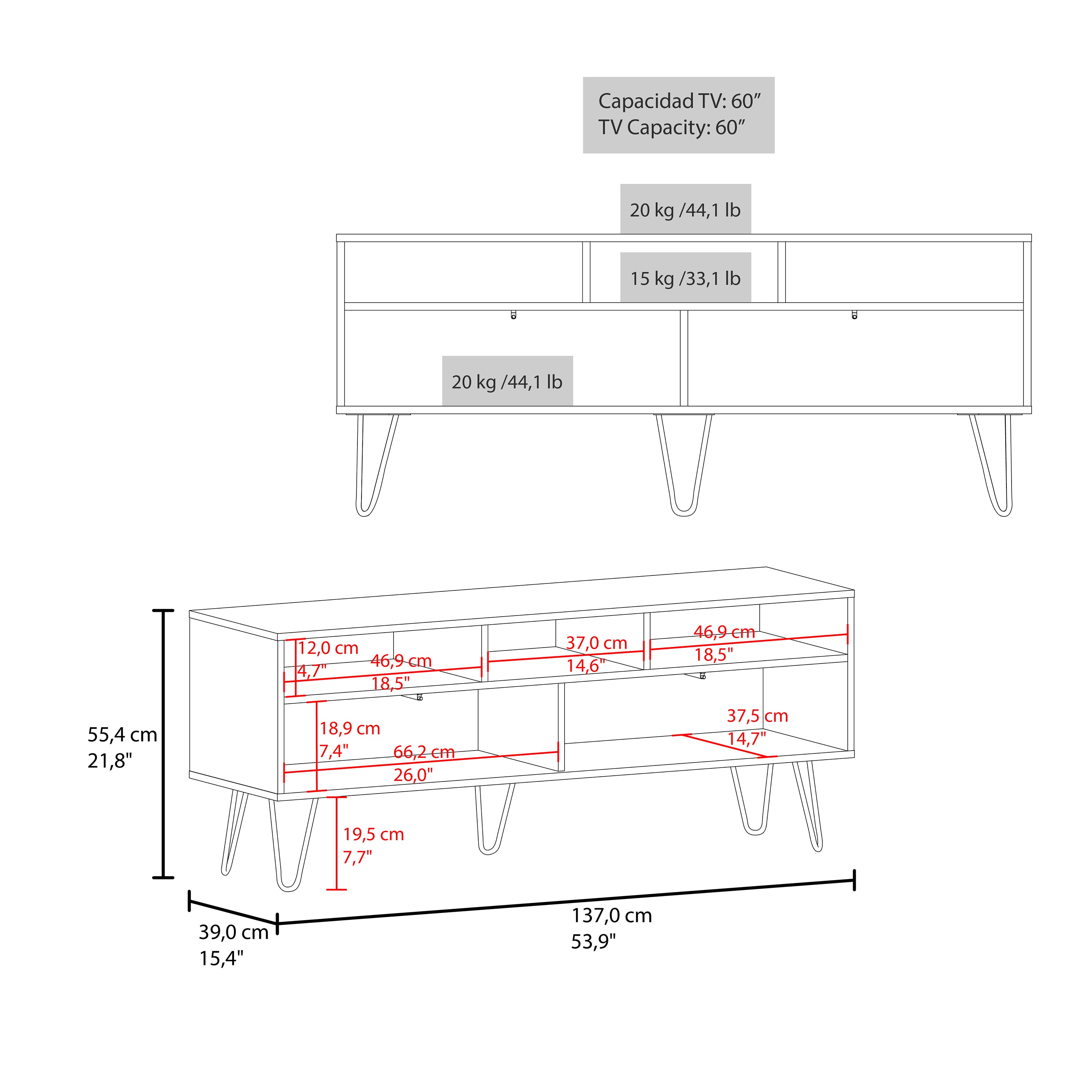 Capacidad TV: 60”
TV Capacity: 60”

20 kg /44,1 lb

15 kg /33,1 lb

20 kg /44,1 lb

12,0 cm
4,7"

46,9 cm
18,5"

37,0 cm
14,6"

46,9 cm
18,5"

18,9 cm
7,4"

66,2 cm
26,0"

37,5 cm
14,7"

55,4 cm
21,8"

19,5 cm
7,7"

39,0 cm
15,4"

137,0 cm
53,9"